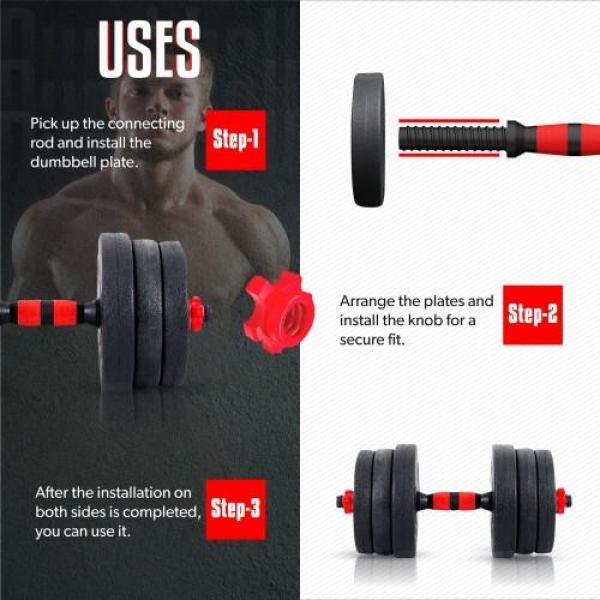 USES

Pick up the connecting rod and install the dumbbell plate.

Step-1

Arrange the plates and install the knob for a secure fit.

Step-2

After the installation on both sides is completed, you can use it.

Step-3